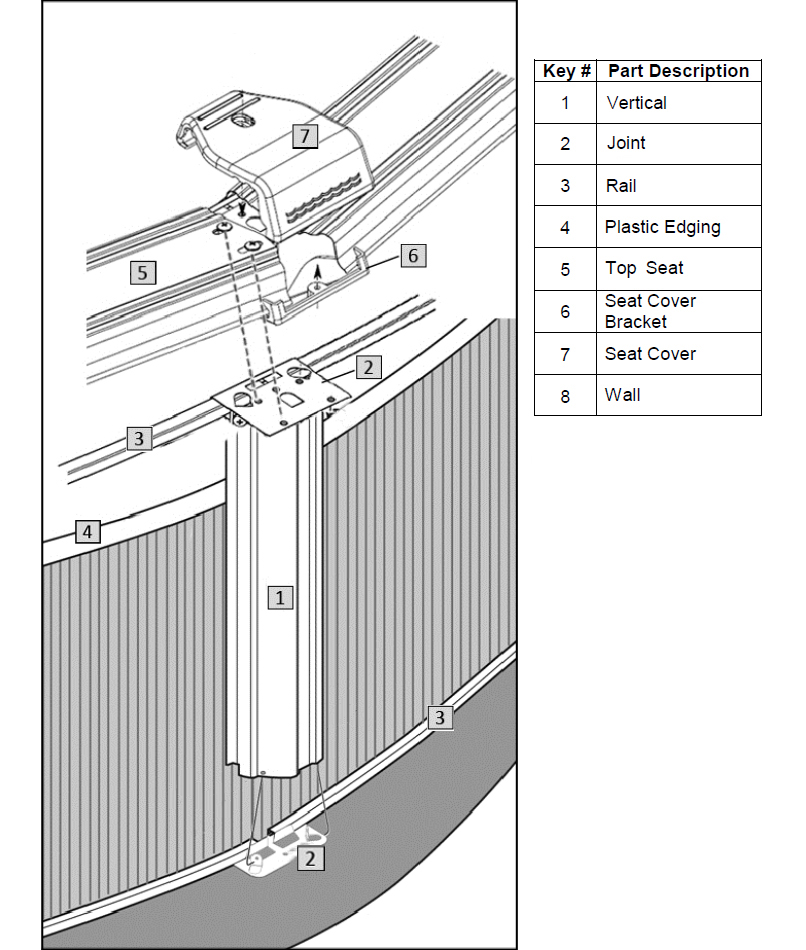 7

6

5

2

3

4

1

3

2

| Key # | Part Description |
|---|---|
| 1 | Vertical |
| 2 | Joint |
| 3 | Rail |
| 4 | Plastic Edging |
| 5 | Top Seat |
| 6 | Seat Cover Bracket |
| 7 | Seat Cover |
| 8 | Wall |