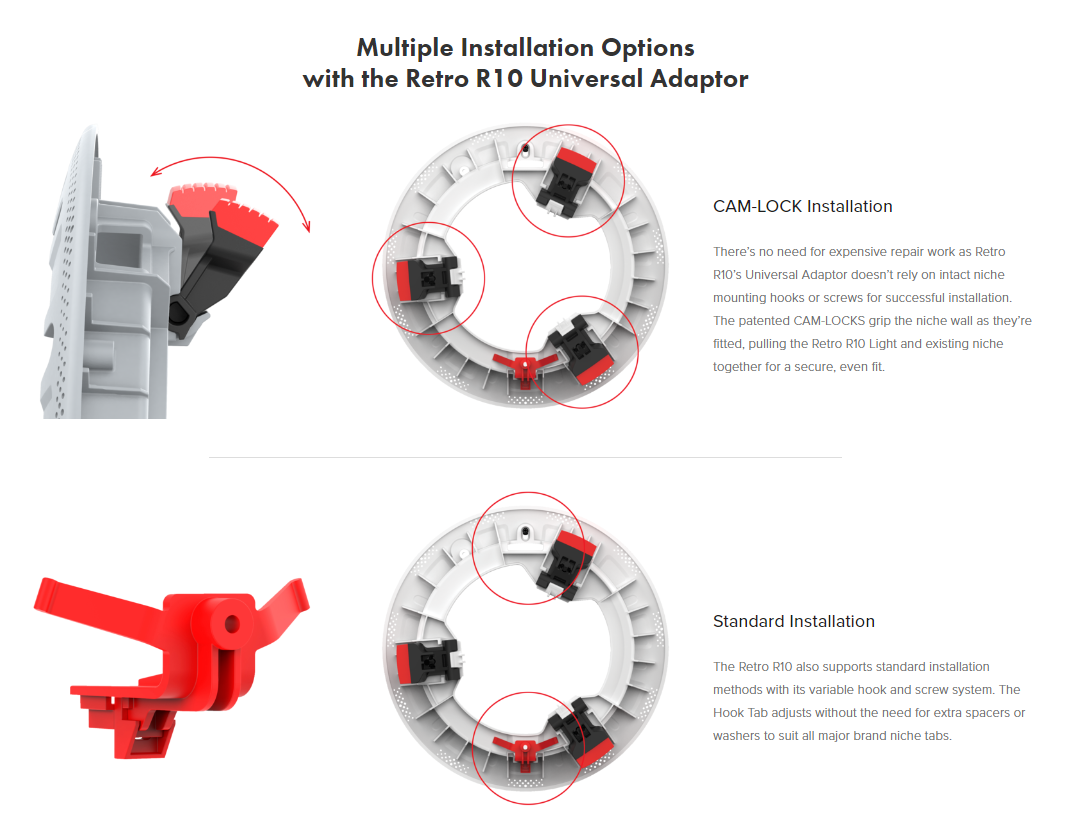 Multiple Installation Options
with the Retro R10 Universal Adaptor

CAM-LOCK Installation

There's no need for expensive repair work as Retro R10's Universal Adaptor doesn't rely on intact niche mounting hooks or screws for successful installation. The patented CAM-LOCKS grip the niche wall as they're fitted, pulling the Retro R10 Light and existing niche together for a secure, even fit.

Standard Installation

The Retro R10 also supports standard installation methods with its variable hook and screw system. The Hook Tab adjusts without the need for extra spacers or washers to suit all major brand niche tabs.