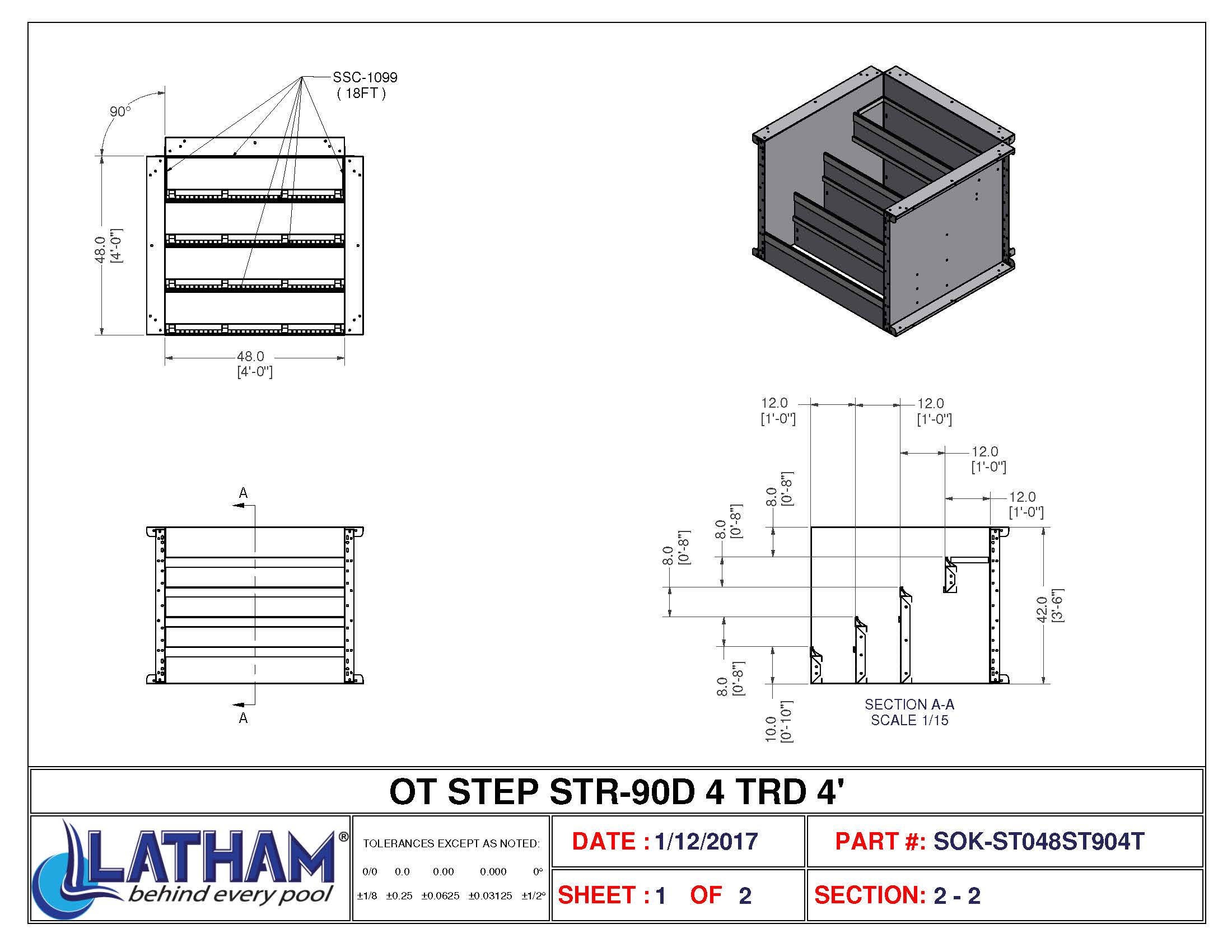 SSC-1099
( 18FT )

90°

48.0
[4'-0"]

48.0
[4'-0"]

A

A

12.0
[1'-0"]

12.0
[1'-0"]

12.0
[1'-0"]

12.0
[1'-0"]

8.0
[0'-8"]

8.0
[0'-8"]

8.0
[0'-8"]

8.0
[0'-8"]

10.0
[0'-10"]

42.0
[3'-6"]

SECTION A-A
SCALE 1/15

OT STEP STR-90D 4 TRD 4'

LATHAM®
behind every pool

TOLERANCES EXCEPT AS NOTED:

| 0/0 | 0.0 | 0.00 | 0.000 | 0° |
|---|---|---|---|---|
| ±1/8 | ±0.25 | ±0.0625 | ±0.03125 | ±1/2° |

DATE : 1/12/2017

PART #: SOK-ST048ST904T

SHEET : 1 OF 2

SECTION: 2 - 2